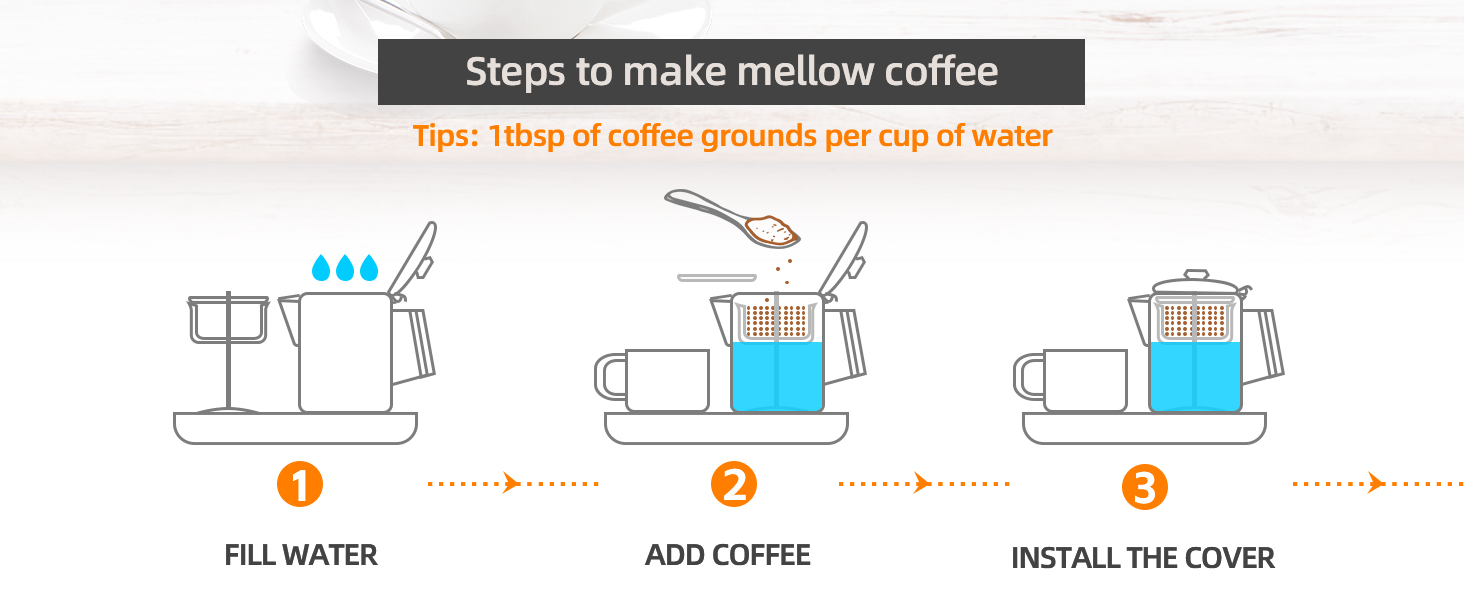 Steps to make mellow coffee

Tips: 1tbsp of coffee grounds per cup of water

1

FILL WATER

2

ADD COFFEE

3

INSTALL THE COVER