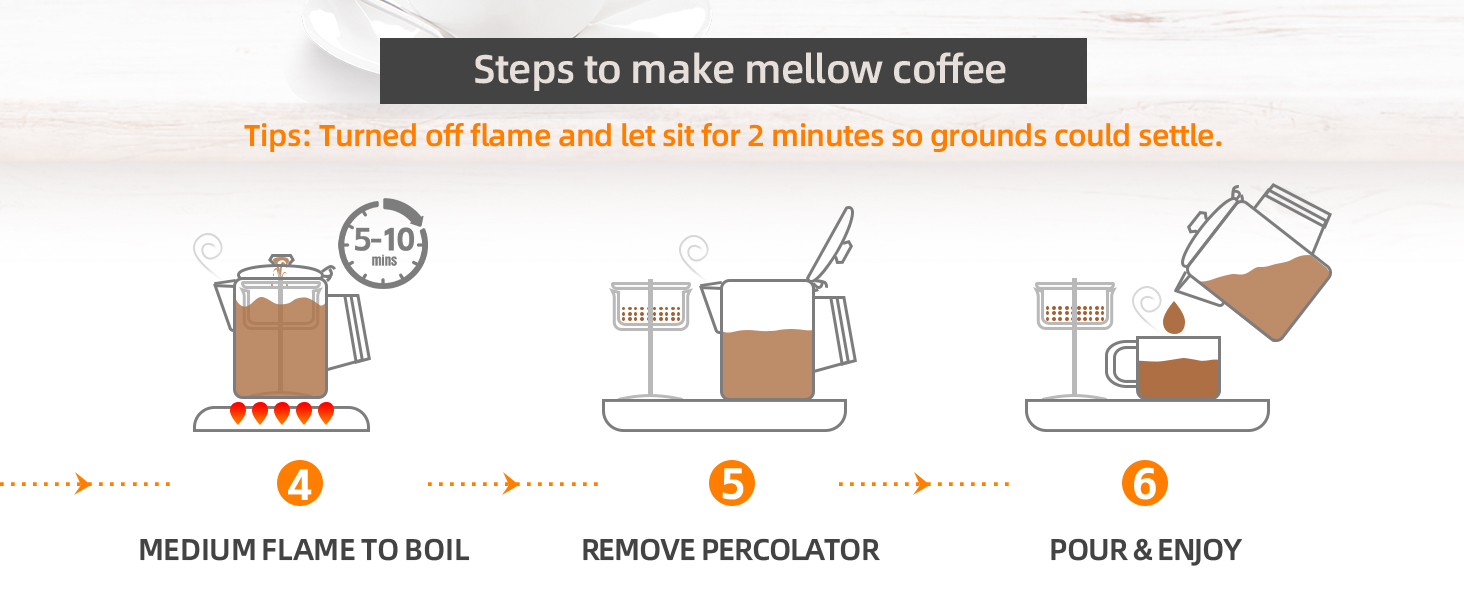 Steps to make mellow coffee

Tips: Turned off flame and let sit for 2 minutes so grounds could settle.

5-10 mins

4

MEDIUM FLAME TO BOIL

5

REMOVE PERCOLATOR

6

POUR & ENJOY